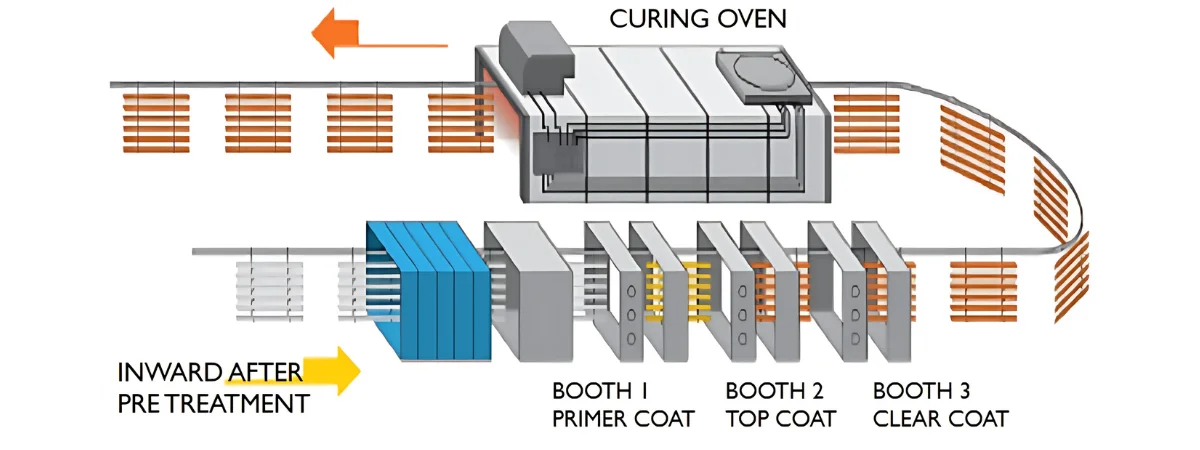 CURING OVEN

INWARD AFTER PRE TREATMENT

BOOTH 1 PRIMER COAT

BOOTH 2 TOP COAT

BOOTH 3 CLEAR COAT